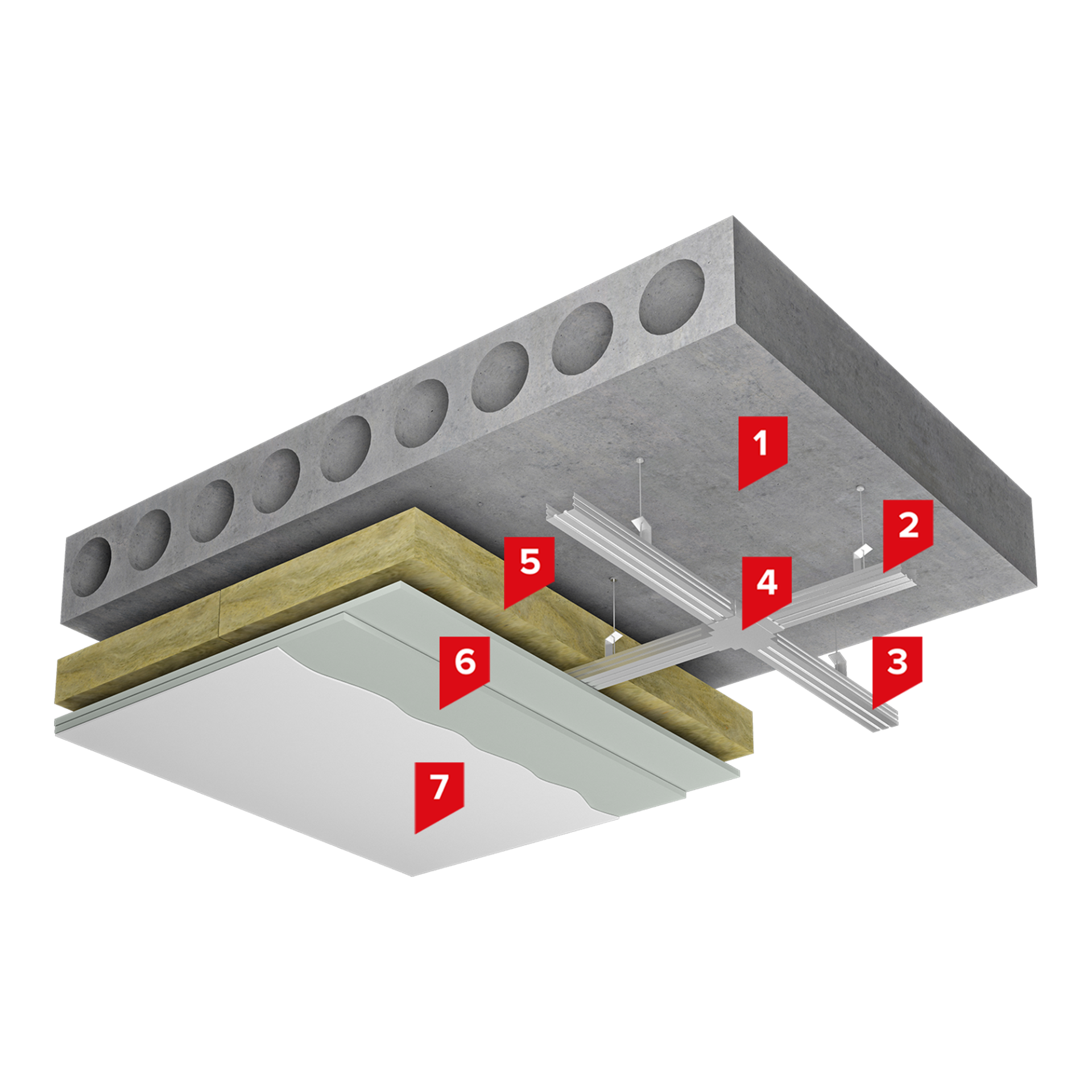 1
2
5
4
6
3
7